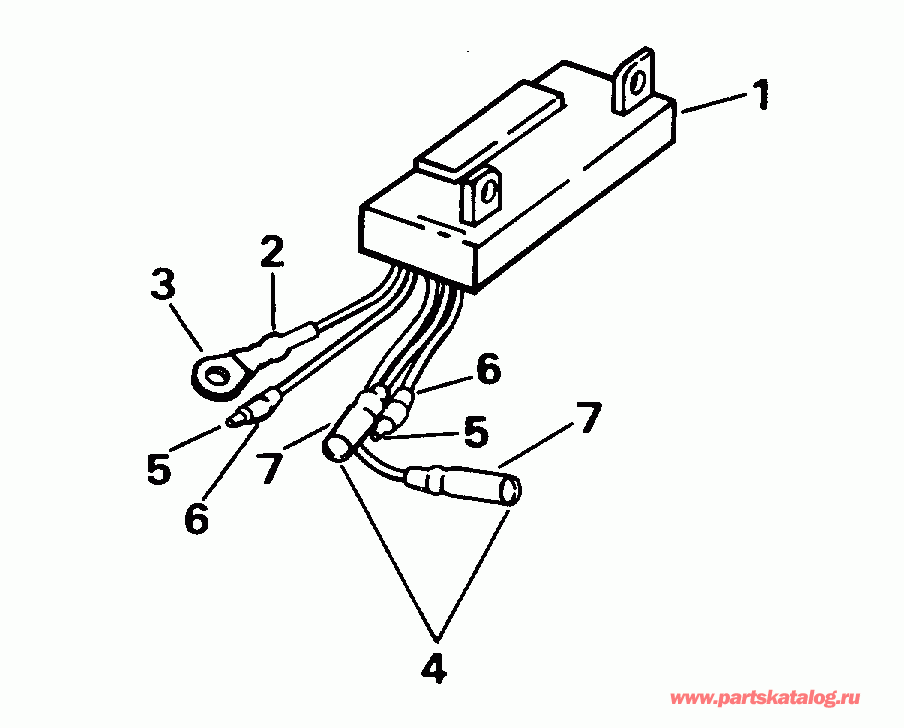 1
2
3
6
5
7
5
7
6
4
www.partskatalog.ru