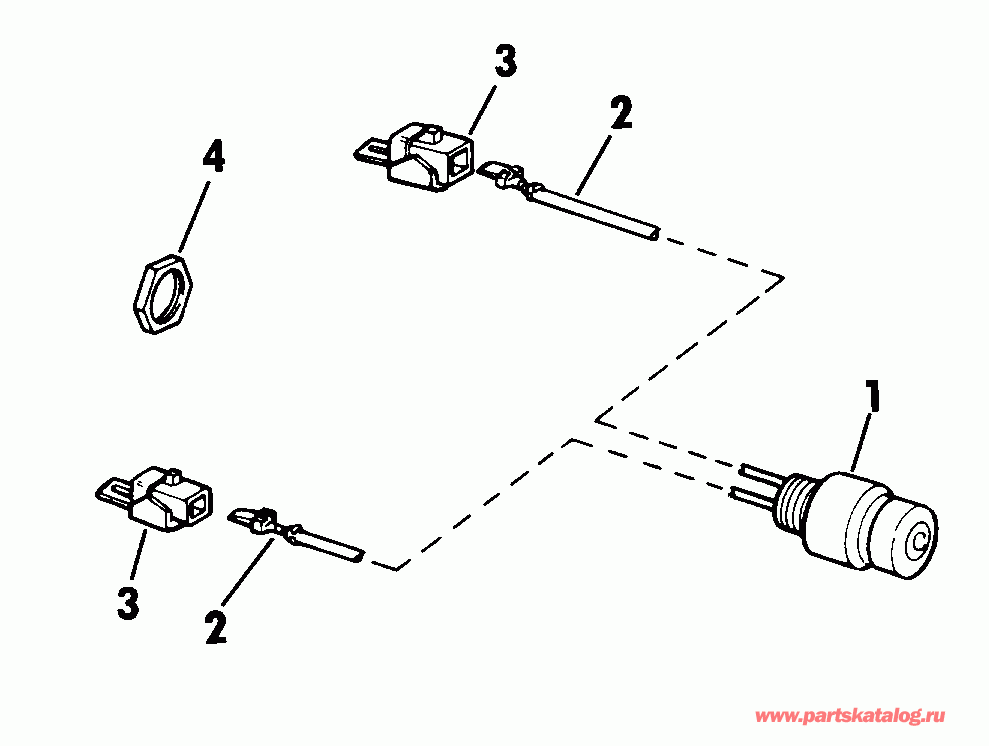 3
2
4
1
3
2
www.partskatalog.ru