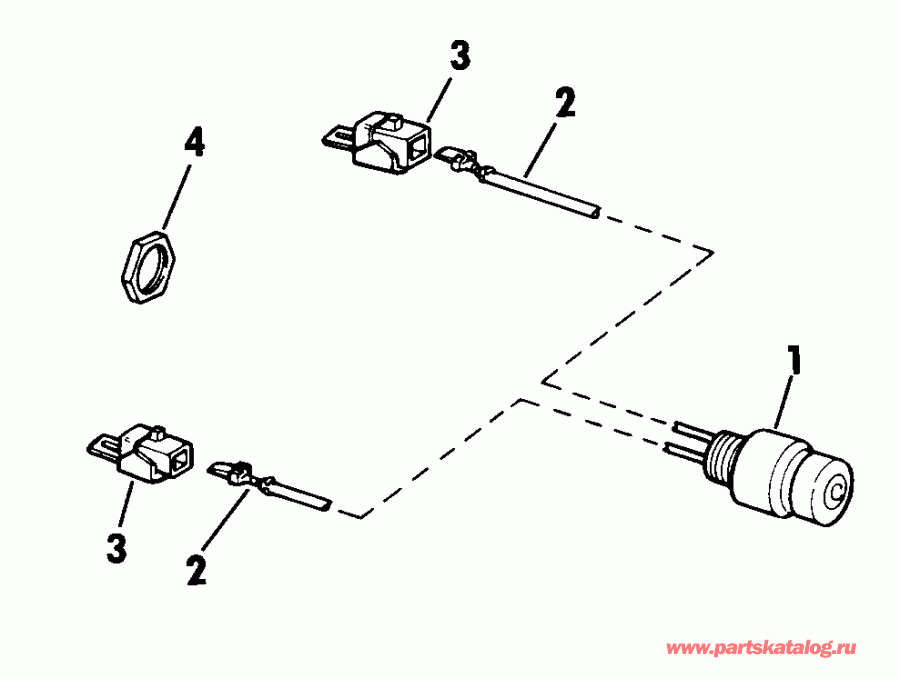 3
2
4
1
3
2
www.partskatalog.ru