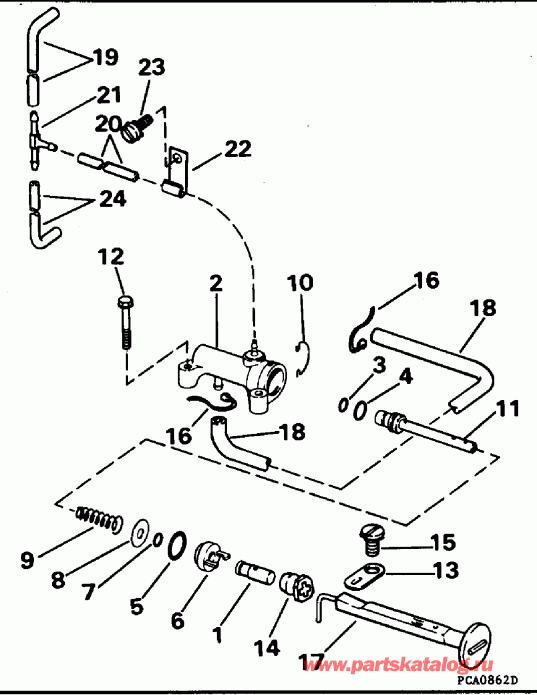 19
23
21
20
22
24
12
2
10
16
18
3
4
11
16
18
9
8
7
5
6
1
14
15
13
17
www.partskatalog.ru
PCA0862D