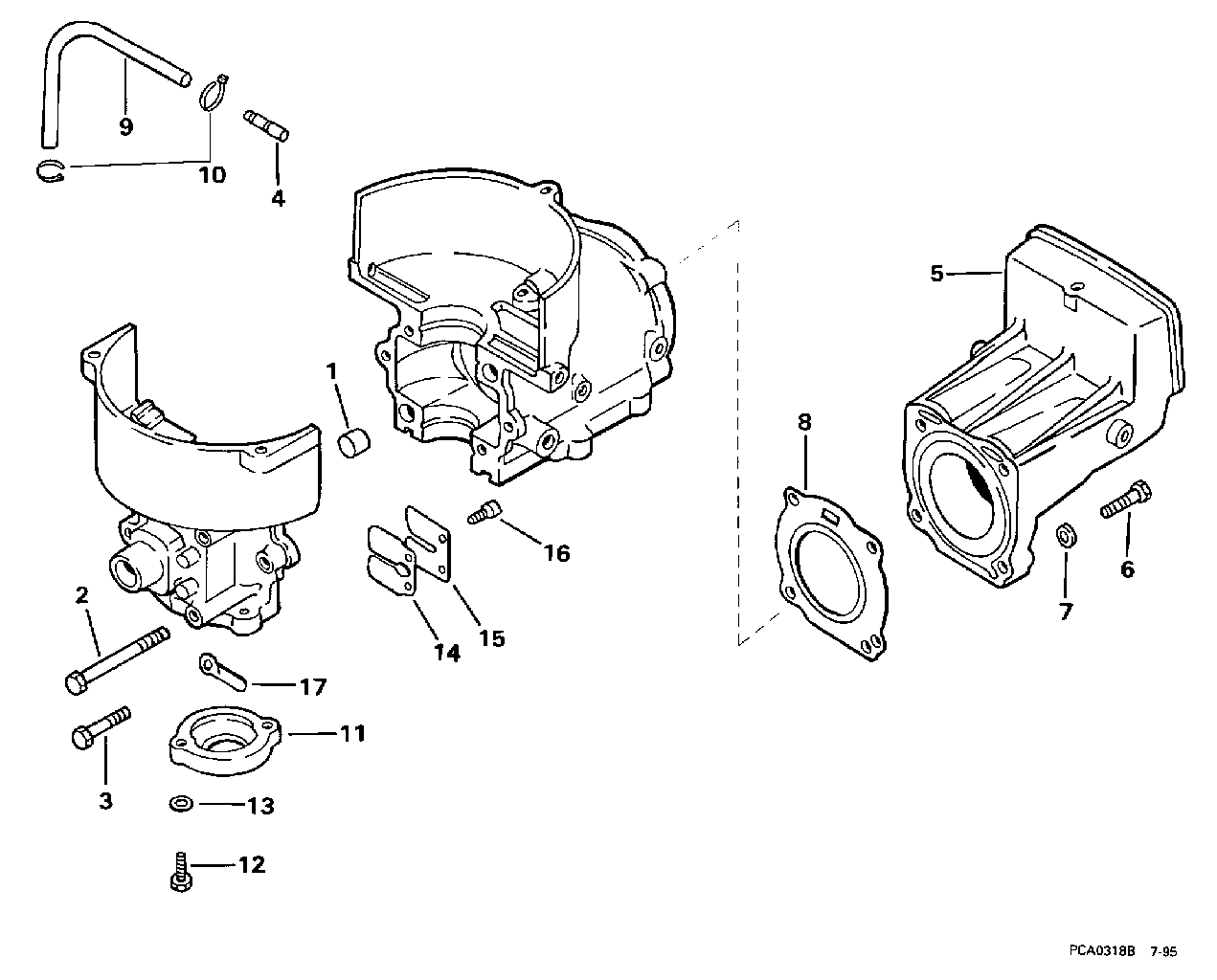 9
10
4
5
1
8
16
6
7
2
15
14
17
11
3
13
12
PCA0318B 7-95