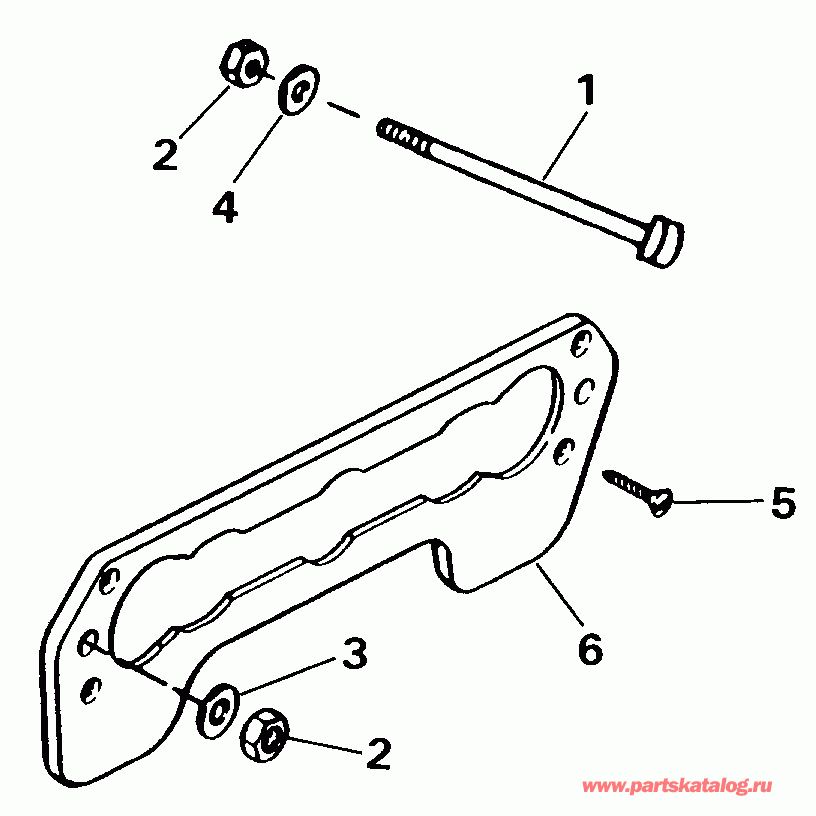 1
2
4
5
6
3
2
www.partskatalog.ru