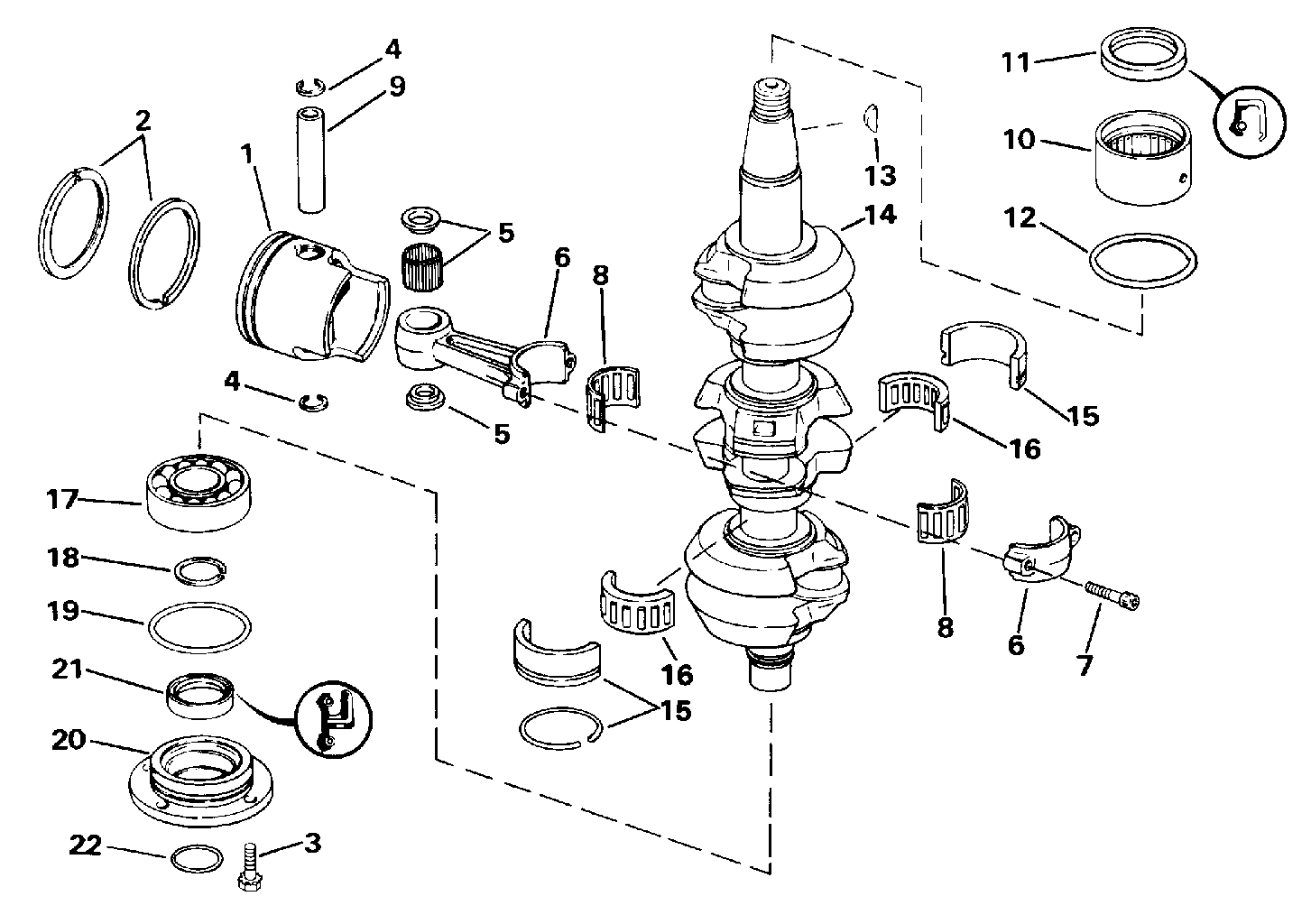 4
9
2
1
5
6
8
4
5
13
14
11
10
12
15
16
17
18
19
21
20
22
3
16
15
8
6
7